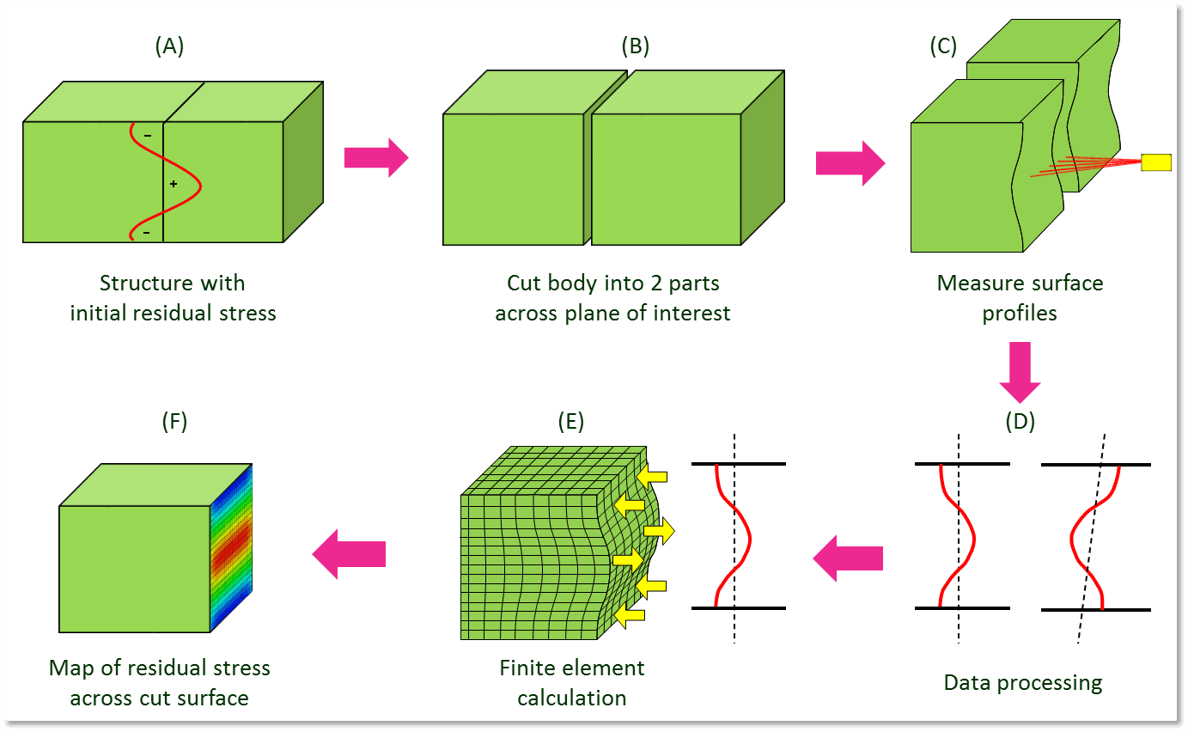 (A)

−

+

−

Structure with initial residual stress

(B)

Cut body into 2 parts across plane of interest

(C)

Measure surface profiles

(D)

Data processing

(E)

Finite element calculation

(F)

Map of residual stress across cut surface